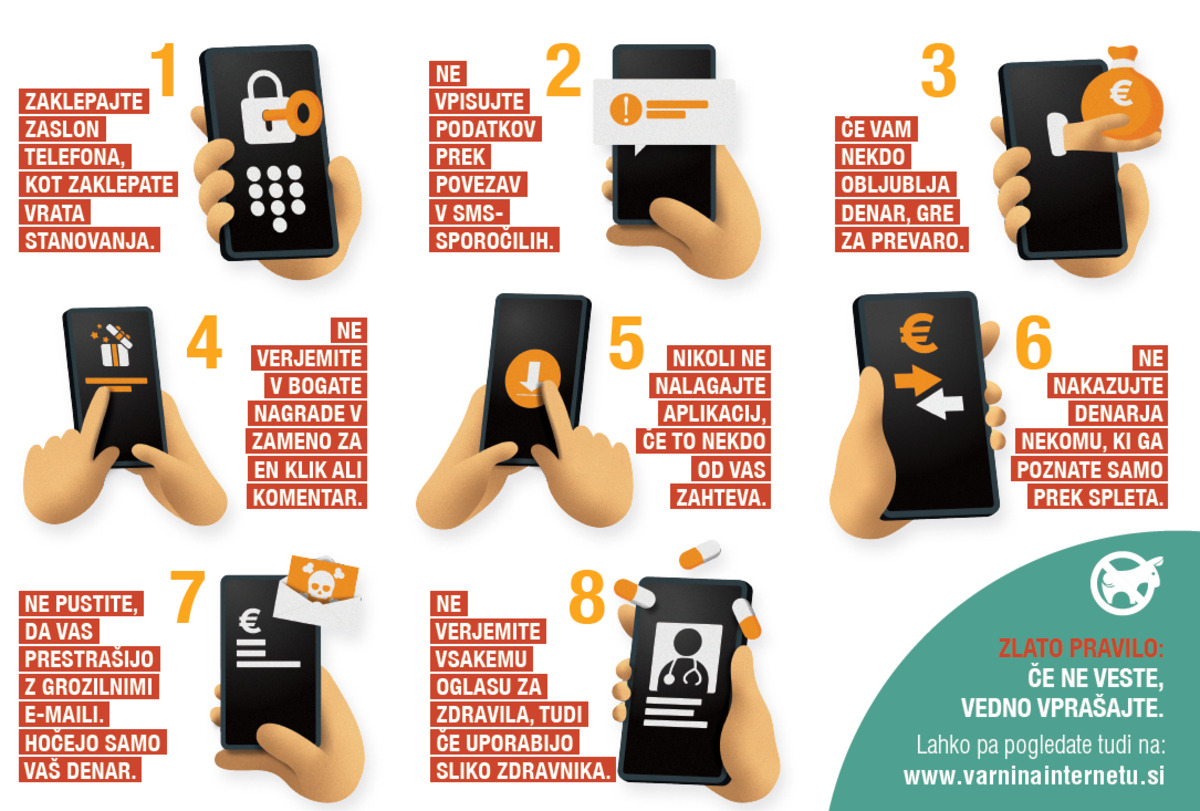 1

ZAKLEPAJTE ZASLON TELEFONA, KOT ZAKLEPATE VRATA STANOVANJA.

2

NE VPISUJTE PODATKOV PREK POVEZAV V SMS-SPOROČILIH.

3

ČE VAM NEKDO OBLJUBLJA DENAR, GRE ZA PREVARO.

4

NE VERJEMITE V BOGATE NAGRADE V ZAMENO ZA EN KLIK ALI KOMENTAR.

5

NIKOLI NE NALAGAJTE APLIKACIJ, ČE TO NEKDO OD VAS ZAHTEVA.

6

NE NAKAZUJTE DENARJA NEKOMU, KI GA POZNATE SAMO PREK SPLETA.

7

NE PUSTITE, DA VAS PRESTRAŠIJO Z GROZILNIMI E-MAILI. HOČEJO SAMO VAŠ DENAR.

8

NE VERJEMITE VSAKEMU OGLASU ZA ZDRAVILA, TUDI ČE UPORABIJO SLIKO ZDRAVNIKA.

ZLATO PRAVILO:
ČE NE VESTE, VEDNO VPRAŠAJTE.
Lahko pa pogledate tudi na:
www.varninainternetu.si